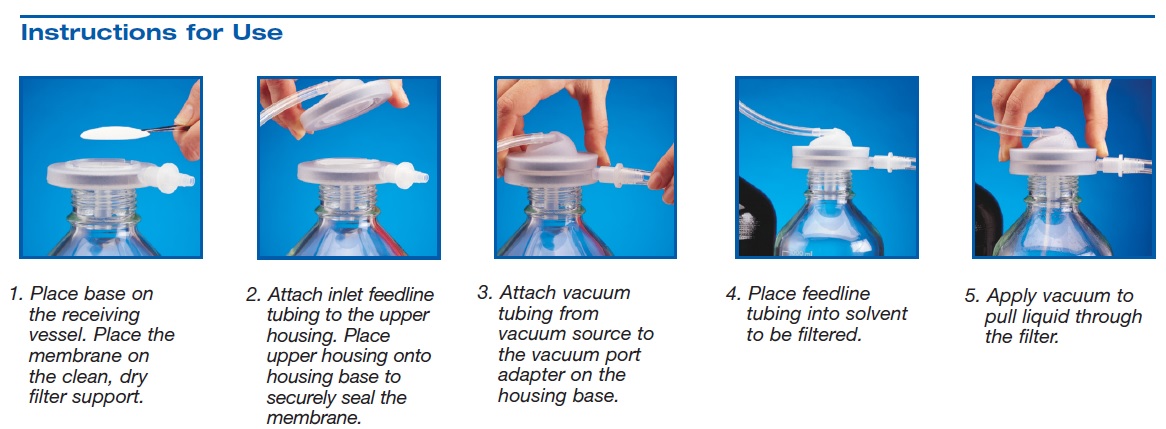 Instructions for Use

1. Place base on the receiving vessel. Place the membrane on the clean, dry filter support.

2. Attach inlet feedline tubing to the upper housing. Place upper housing onto housing base to securely seal the membrane.

3. Attach vacuum tubing from vacuum source to the vacuum port adapter on the housing base.

4. Place feedline tubing into solvent to be filtered.

5. Apply vacuum to pull liquid through the filter.