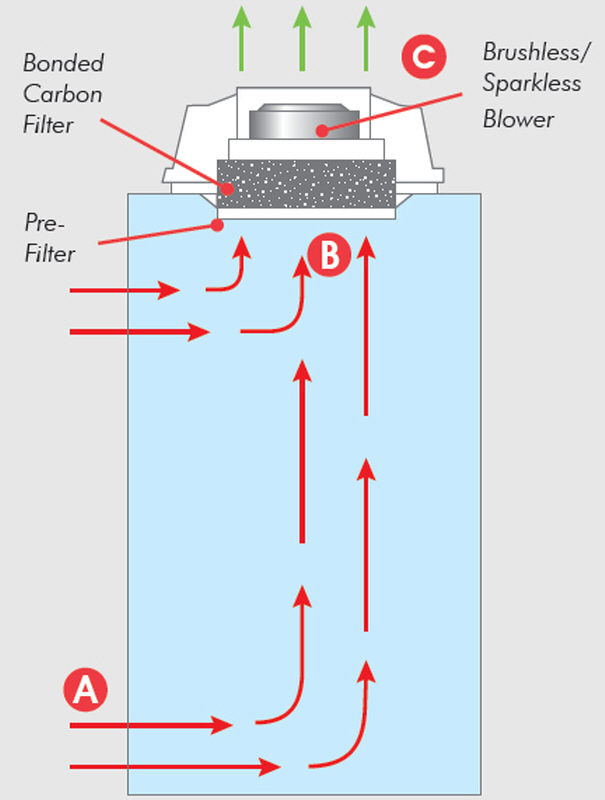 Bonded Carbon Filter

C

Brushless/ Sparkless Blower

Pre-Filter

B

A