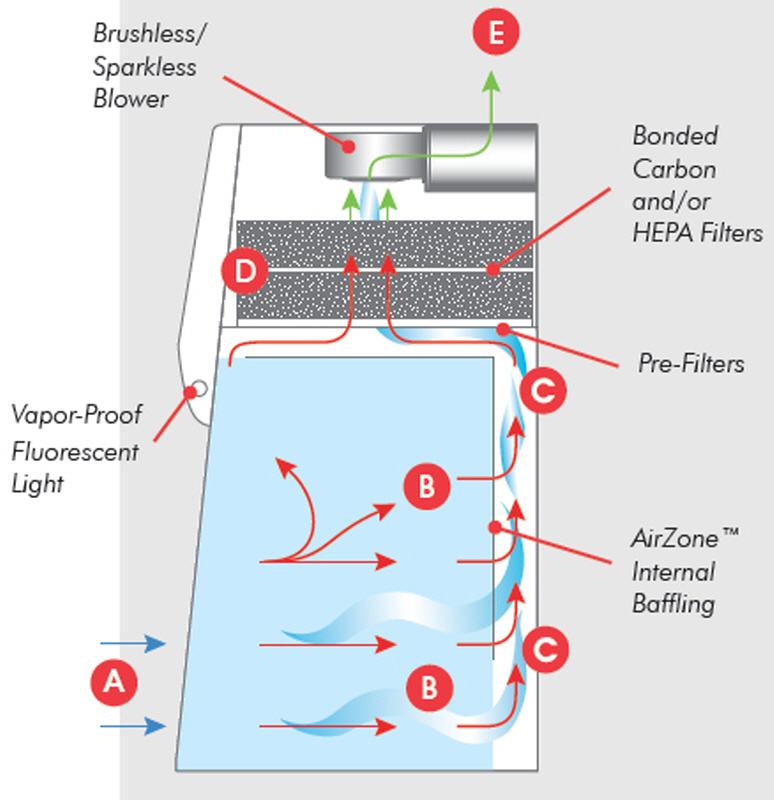 Brushless/
Sparkless
Blower

E

Bonded
Carbon
and/or
HEPA Filters

D

Pre-Filters

C

Vapor-Proof
Fluorescent
Light

B

AirZone™
Internal
Baffling

C

A

B